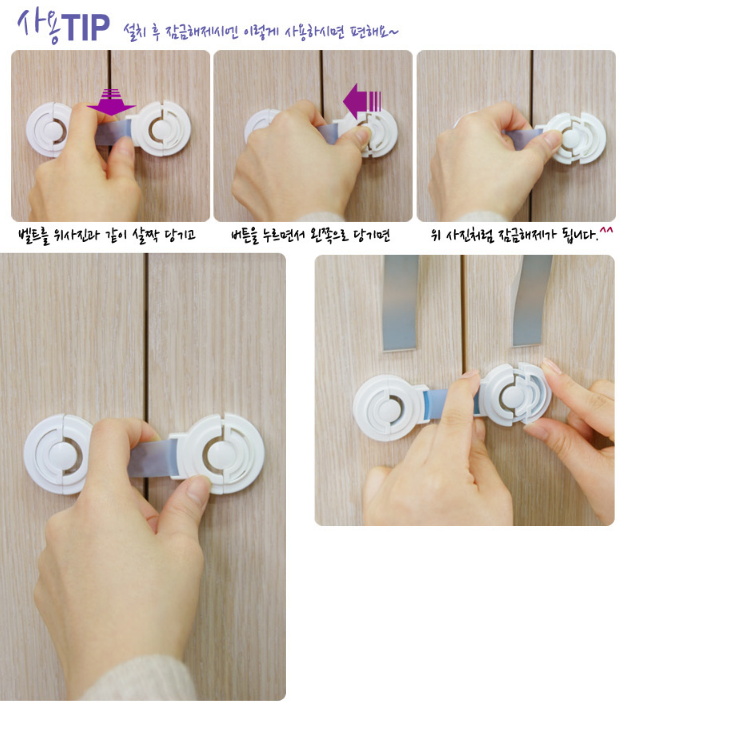 사용TIP 설치 후 잠금해제시엔 이렇게 사용하시면 편해요~

벨트를 위사진과 같이 살짝 당기고

버튼을 누르면서 왼쪽으로 당기면

위 사진처럼 잠금해제가 됩니다.^^